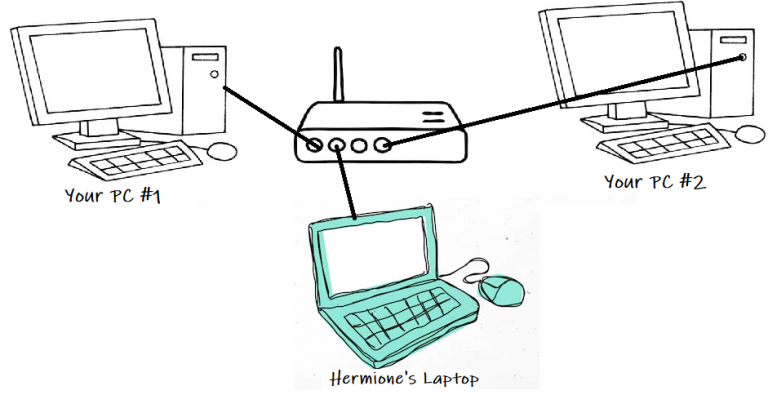 Your PC #1

Your PC #2

Hermione's Laptop