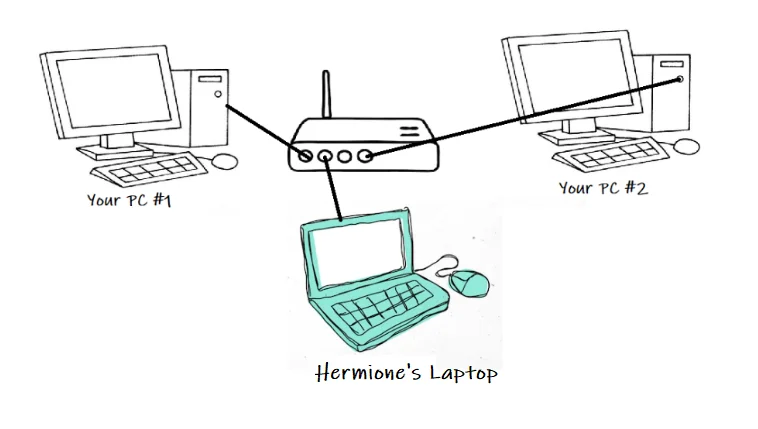 Your PC #1

Your PC #2

Hermione's Laptop